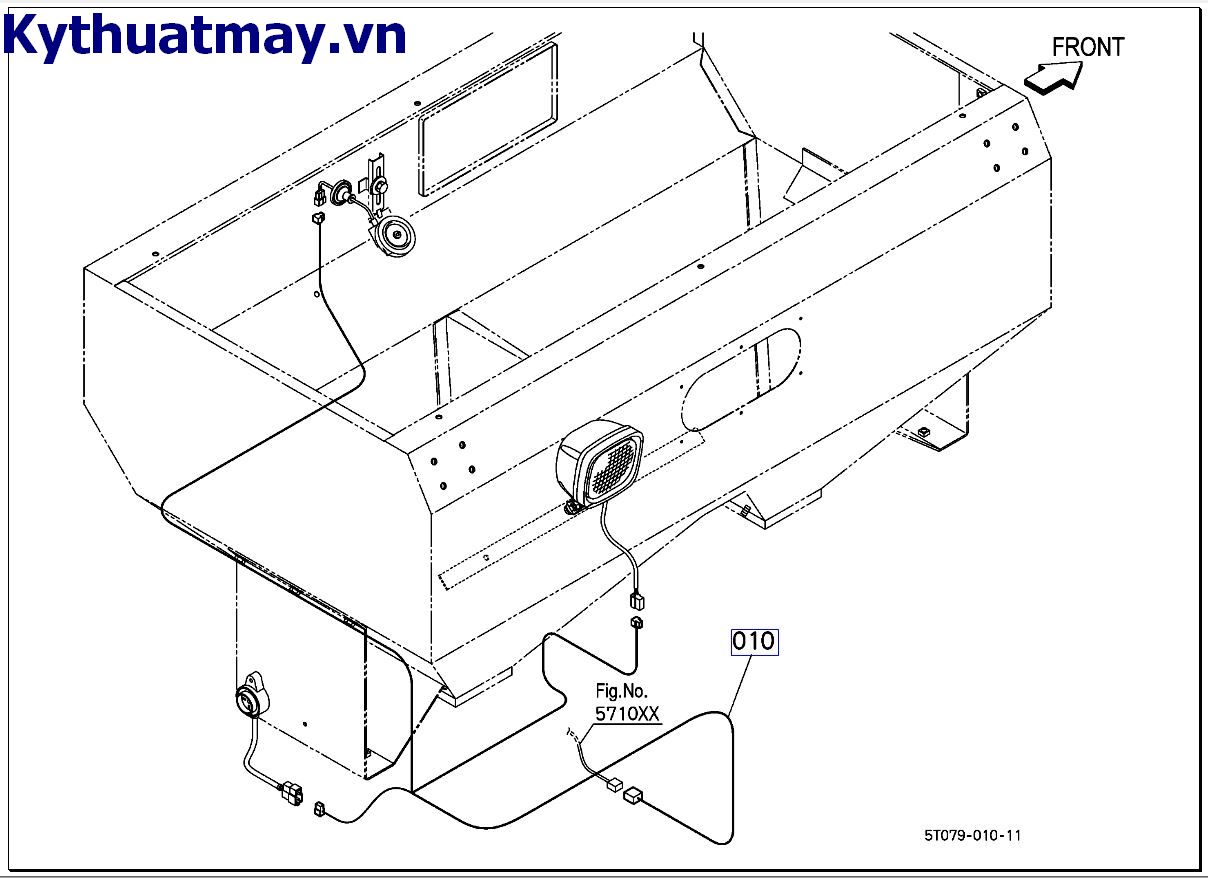 Kythuatmay.vn

FRONT

010

Fig.No.
5710XX

5T079-010-11